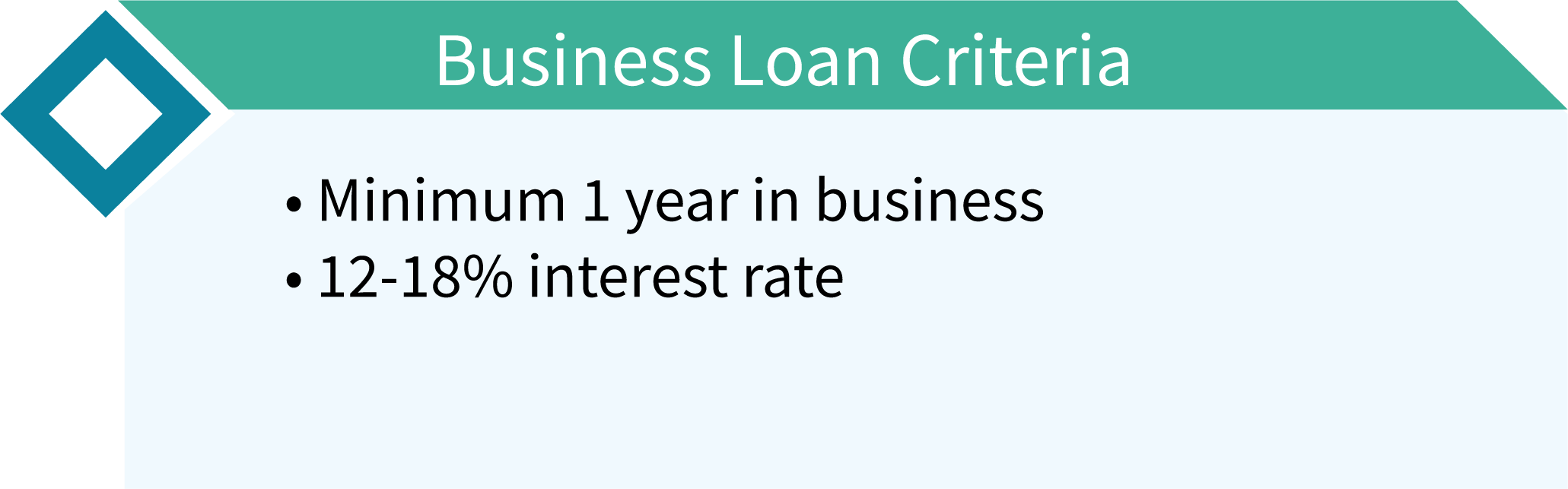 Business Loan Criteria

• Minimum 1 year in business
• 12-18% interest rate